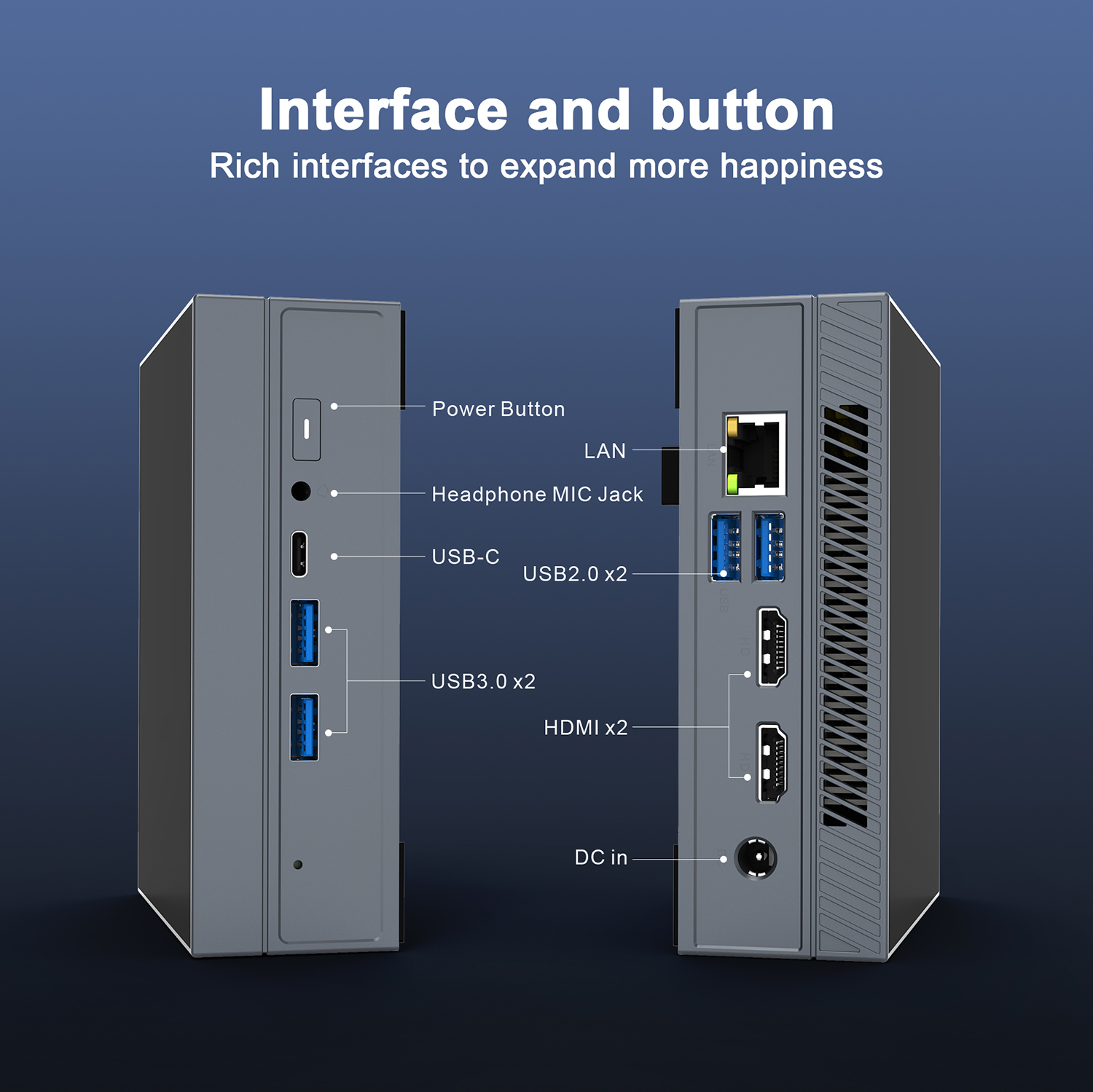 Interface and button
Rich interfaces to expand more happiness

Power Button
Headphone MIC Jack
USB-C
USB3.0 x2

LAN
USB2.0 x2
HDMI x2
DC in