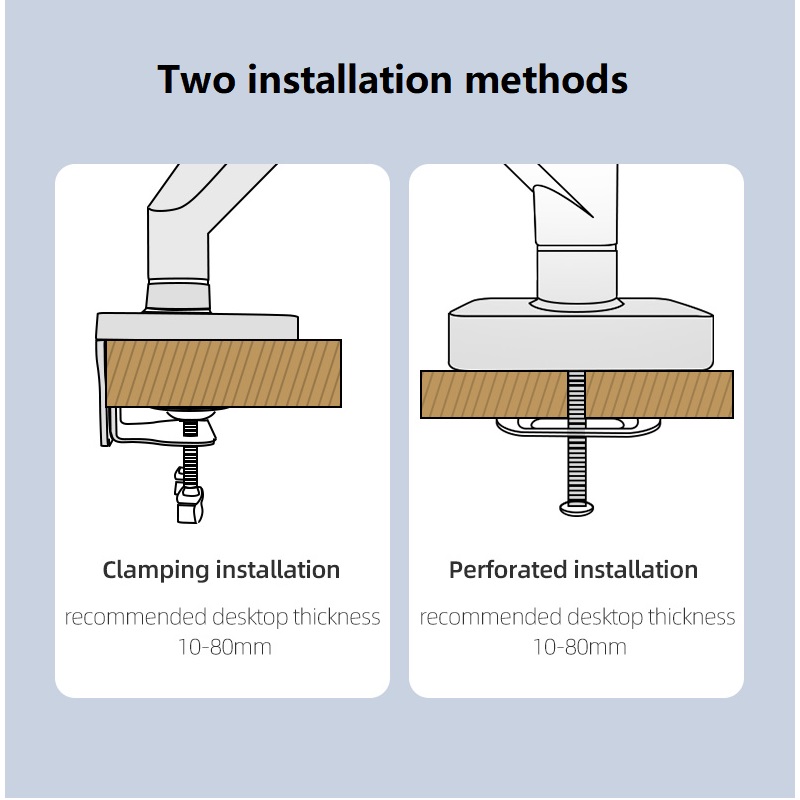 Two installation methods

Clamping installation

recommended desktop thickness 10-80mm

Perforated installation

recommended desktop thickness 10-80mm